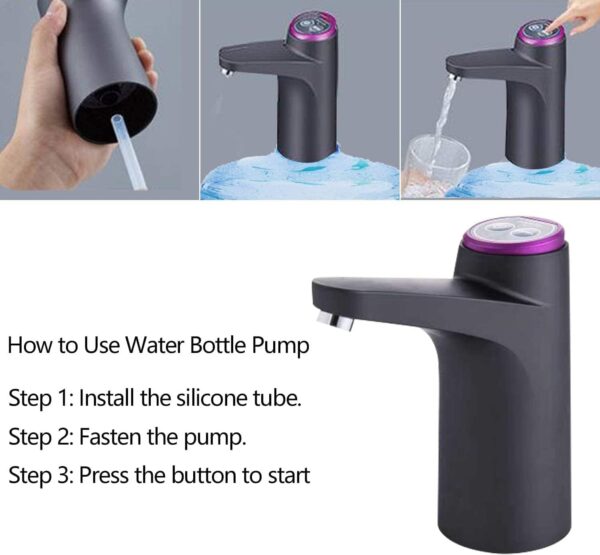 How to Use Water Bottle Pump

Step 1: Install the silicone tube.

Step 2: Fasten the pump.

Step 3: Press the button to start